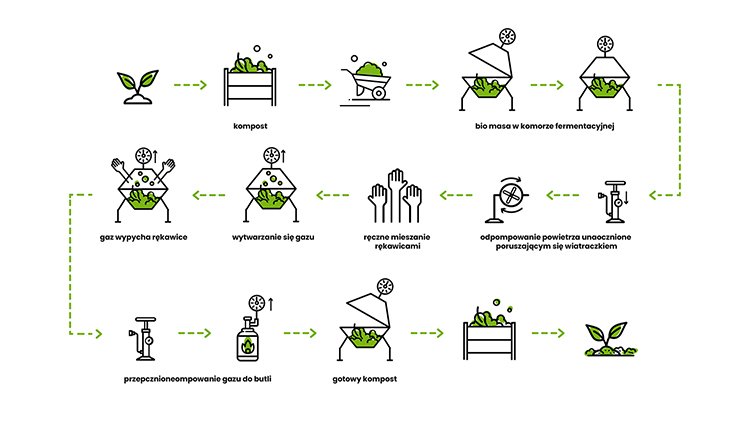 kompost

bio masa w komorze fermentacyjnej

gaz wypycha rękawice

wytwarzanie się gazu

ręczne mieszanie rękawicami

odpompowanie powietrza unaocznione poruszającym się wiatraczkiem

przepcznioneompowanie gazu do butli

gotowy kompost